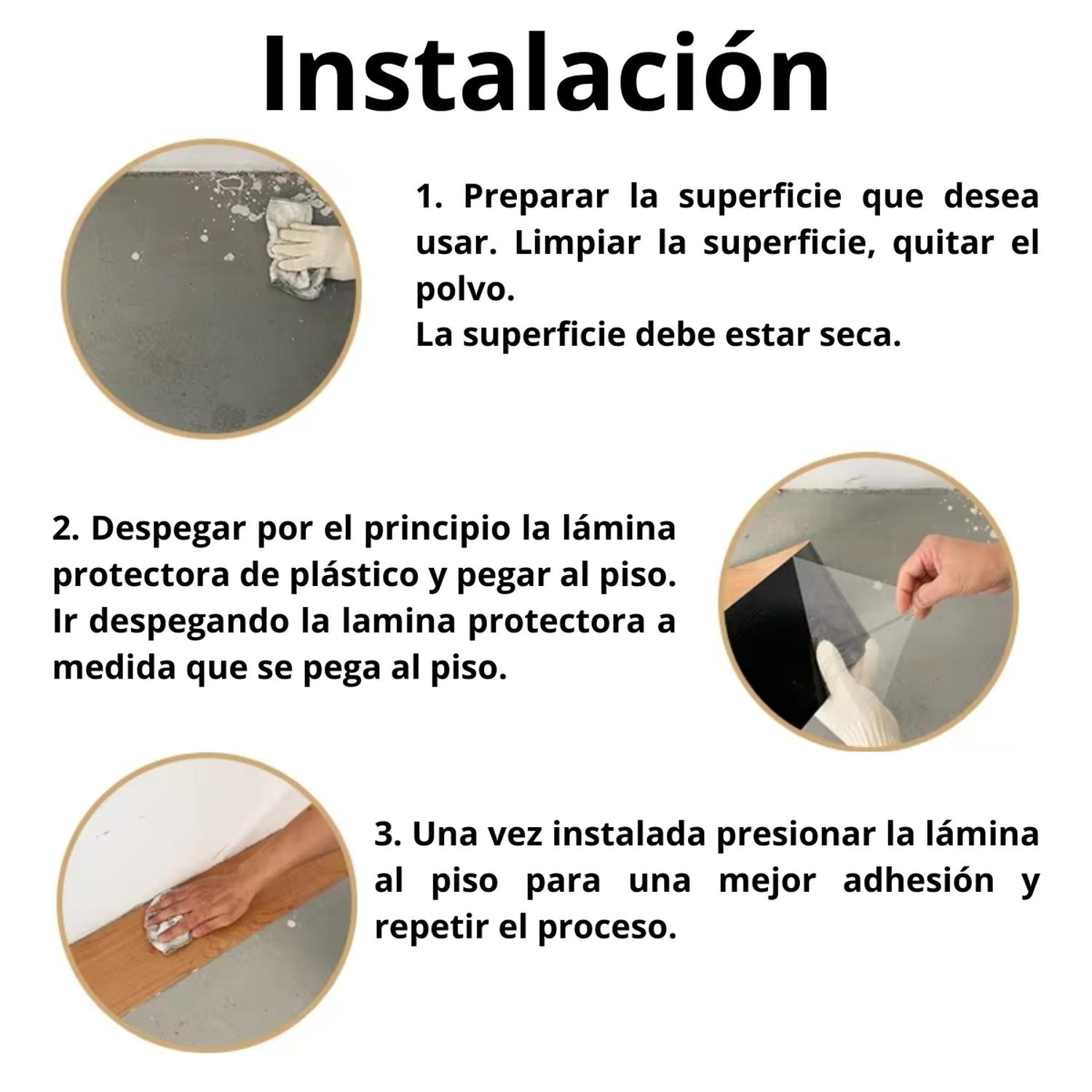 Instalación

1. Preparar la superficie que desea usar. Limpiar la superficie, quitar el polvo.
La superficie debe estar seca.

2. Despegar por el principio la lámina protectora de plástico y pegar al piso. Ir despegando la lamina protectora a medida que se pega al piso.

3. Una vez instalada presionar la lámina al piso para una mejor adhesión y repetir el proceso.