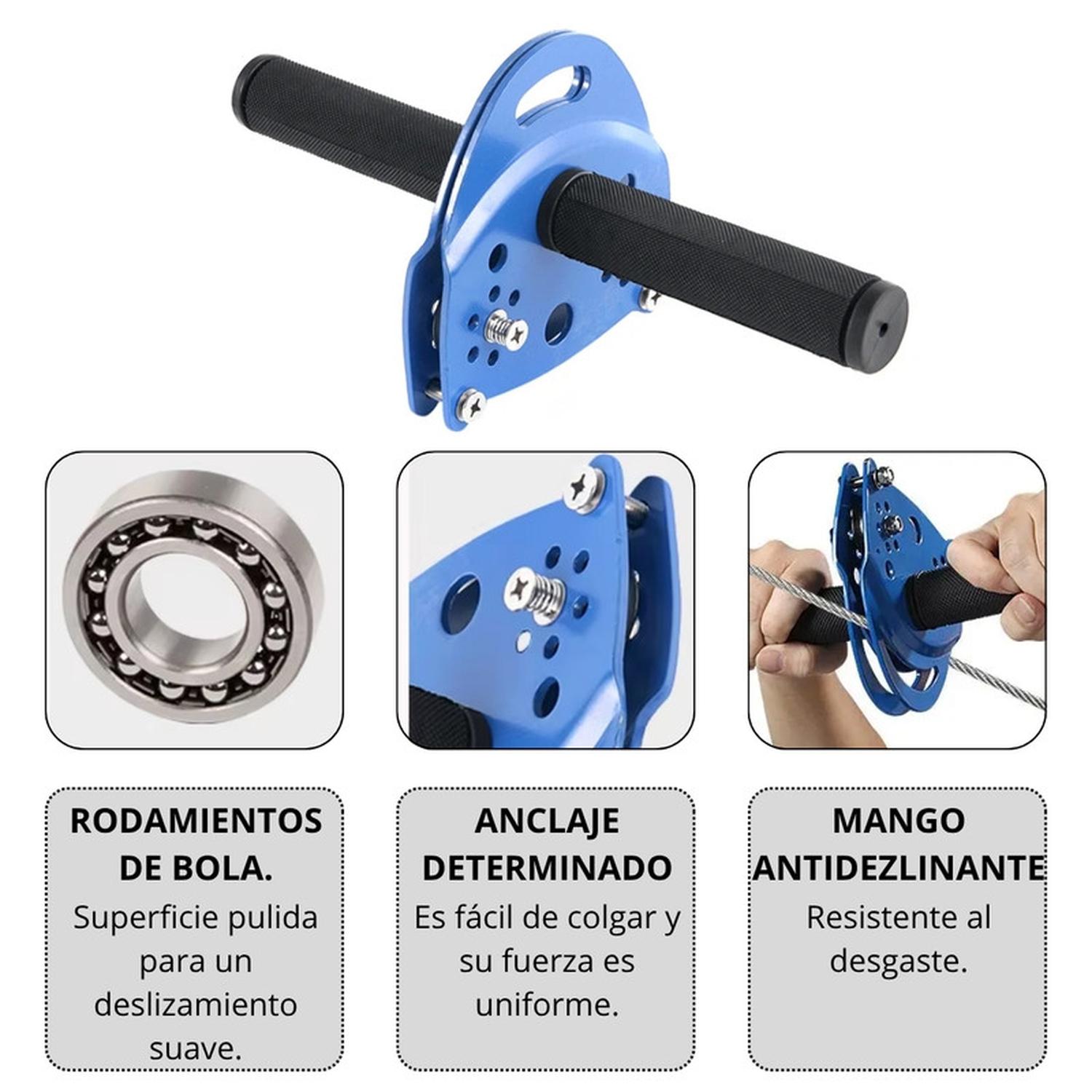 RODAMIENTOS DE BOLA.
Superficie pulida para un deslizamiento suave.

ANCLAJE DETERMINADO
Es fácil de colgar y su fuerza es uniforme.

MANGO ANTIDEZLINANTE
Resistente al desgaste.